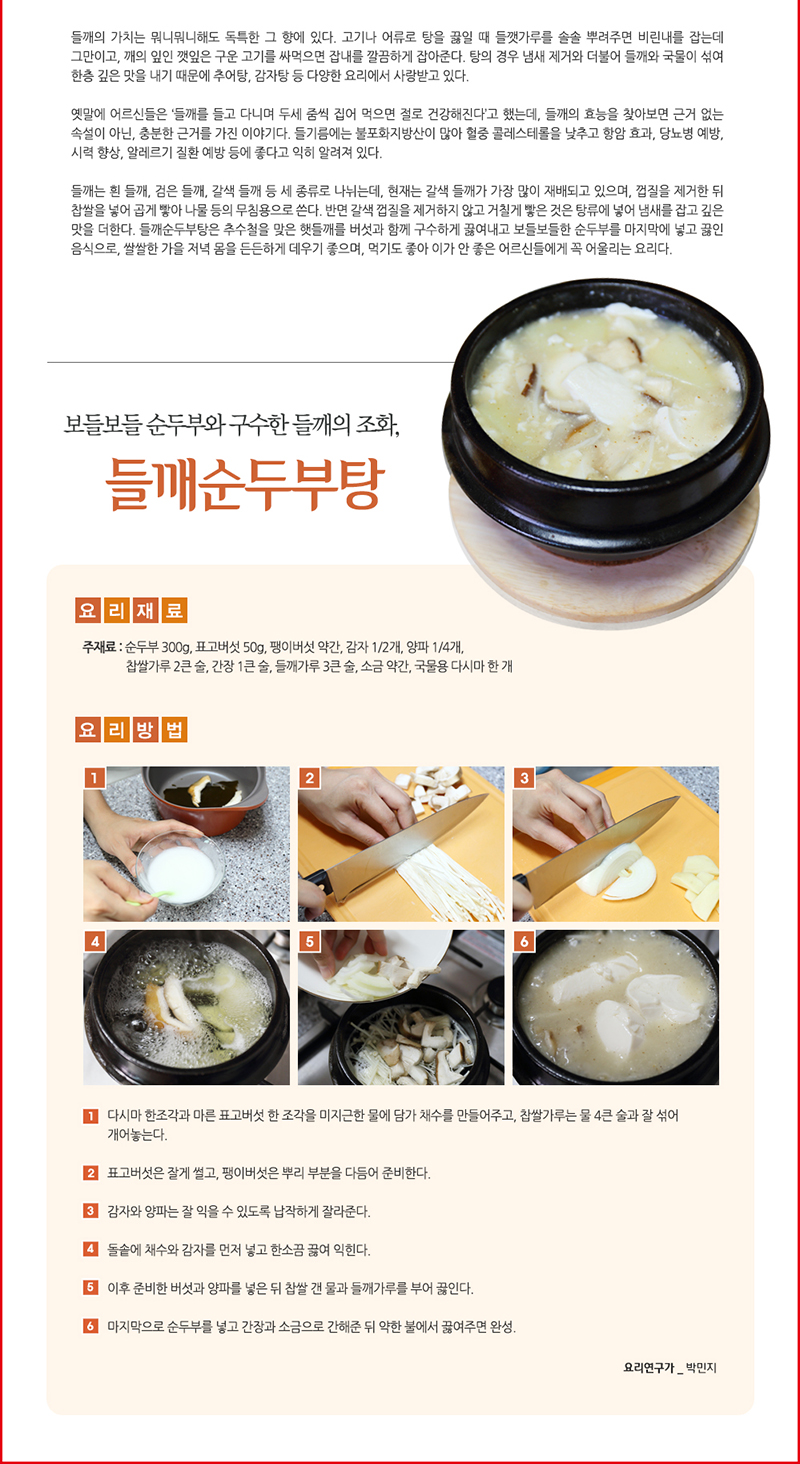 들깨의 가치는 뭐니뭐니해도 독특한 그 향에 있다. 고기나 어류로 탕을 끓일 때 들깻가루를 솔솔 뿌려주면 비린내를 잡는데 그만이고, 깨의 잎인 깻잎은 구운 고기를 싸먹으면 잡내를 깔끔하게 잡아준다. 탕의 경우 냄새 제거와 더불어 들깨와 국물이 섞여 한층 깊은 맛을 내기 때문에 추어탕, 감자탕 등 다양한 요리에서 사랑받고 있다.

옛말에 어르신들은 '들깨를 들고 다니며 두세 줌씩 집어 먹으면 절로 건강해진다'고 했는데, 들깨의 효능을 찾아보면 근거 없는 속설이 아닌, 충분한 근거를 가진 이야기다. 들기름에는 불포화지방산이 많아 혈중 콜레스테롤을 낮추고 항암 효과, 당뇨병 예방, 시력 향상, 알레르기 질환 예방 등에 좋다고 익히 알려져 있다.

들깨는 흰 들깨, 검은 들깨, 갈색 들깨 등 세 종류로 나뉘는데, 현재는 갈색 들깨가 가장 많이 재배되고 있으며, 껍질을 제거한 뒤 찹쌀을 넣어 곱게 빻아 나물 등의 무침용으로 쓴다. 반면 갈색 껍질을 제거하지 않고 거칠게 빻은 것은 탕류에 넣어 냄새를 잡고 깊은 맛을 더한다. 들깨순두부탕은 추수철을 맞은 햇들깨를 버섯과 함께 구수하게 끓여내고 보들보들한 순두부를 마지막에 넣고 끓인 음식으로, 쌀쌀한 가을 저녁 몸을 든든하게 데우기 좋으며, 먹기도 좋아 이가 안 좋은 어르신들에게 꼭 어울리는 요리다.

보들보들 순두부와 구수한 들깨의 조화,

들깨순두부탕

요리재료

주재료 : 순두부 300g, 표고버섯 50g, 팽이버섯 약간, 감자 1/2개, 양파 1/4개, 찹쌀가루 2큰 술, 간장 1큰 술, 들깨가루 3큰 술, 소금 약간, 국물용 다시마 한 개

요리방법

1 2 3 4 5 6

1 다시마 한조각과 마른 표고버섯 한 조각을 미지근한 물에 담가 채수를 만들어주고, 찹쌀가루는 물 4큰 술과 잘 섞어 개어놓는다.

2 표고버섯은 잘게 썰고, 팽이버섯은 뿌리 부분을 다듬어 준비한다.

3 감자와 양파는 잘 익을 수 있도록 납작하게 잘라준다.

4 돌솥에 채수와 감자를 먼저 넣고 한소끔 끓여 익힌다.

5 이후 준비한 버섯과 양파를 넣은 뒤 찹쌀 갠 물과 들깨가루를 부어 끓인다.

6 마지막으로 순두부를 넣고 간장과 소금으로 간해준 뒤 약한 불에서 끓여주면 완성.

요리연구가 _ 박민지